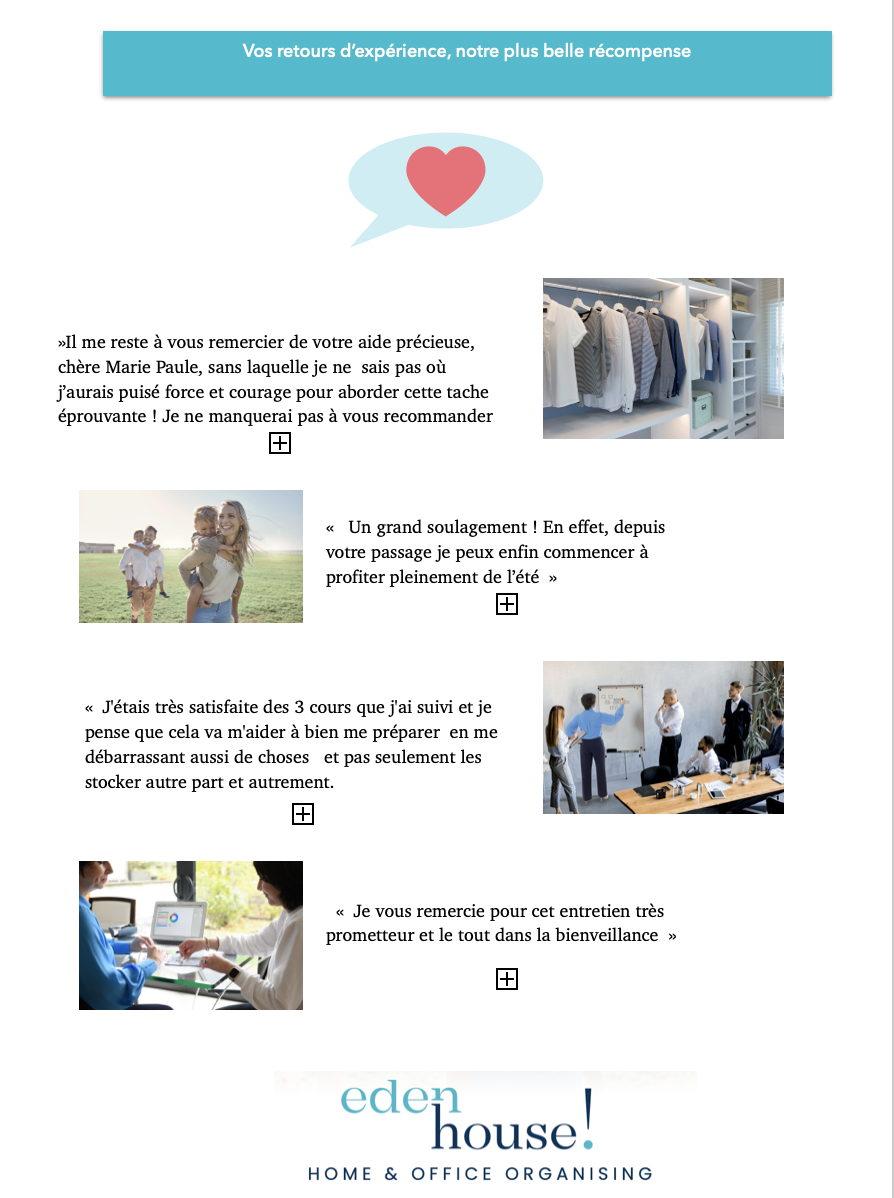 Vos retours d'expérience, notre plus belle récompense

»Il me reste à vous remercier de votre aide précieuse, chère Marie Paule, sans laquelle je ne sais pas où j'aurais puisé force et courage pour aborder cette tache éprouvante ! Je ne manquerai pas à vous recommander

« Un grand soulagement ! En effet, depuis votre passage je peux enfin commencer à profiter pleinement de l'été »

« J'étais très satisfaite des 3 cours que j'ai suivi et je pense que cela va m'aider à bien me préparer en me débarrassant aussi de choses et pas seulement les stocker autre part et autrement.

« Je vous remercie pour cet entretien très prometteur et le tout dans la bienveillance »

eden house!
HOME & OFFICE ORGANISING